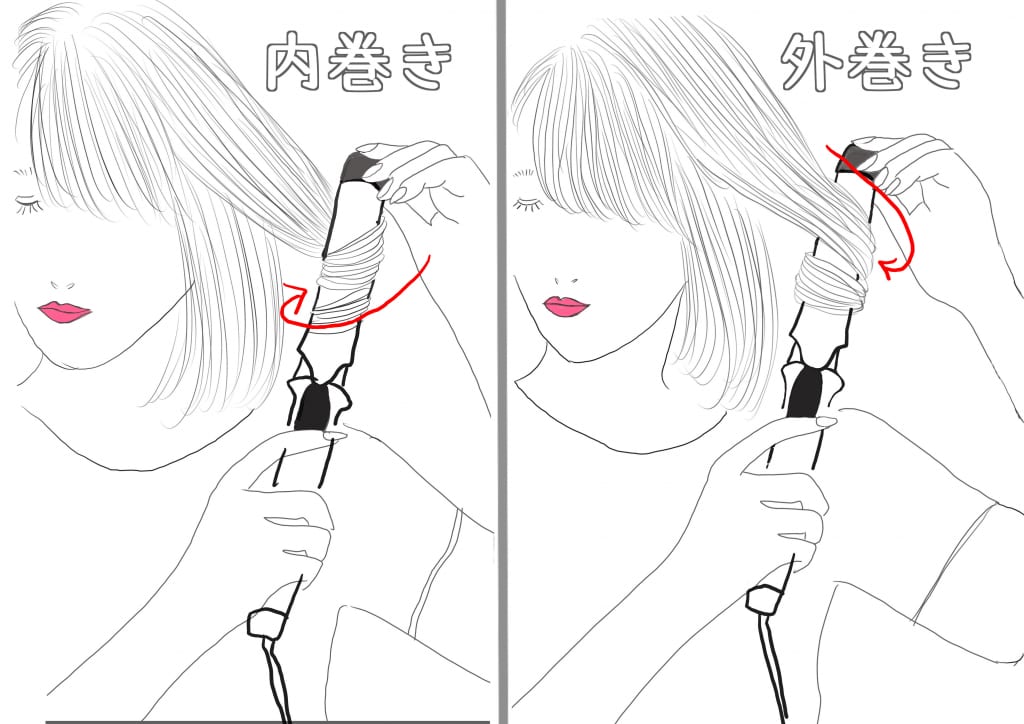 内巻き

外巻き